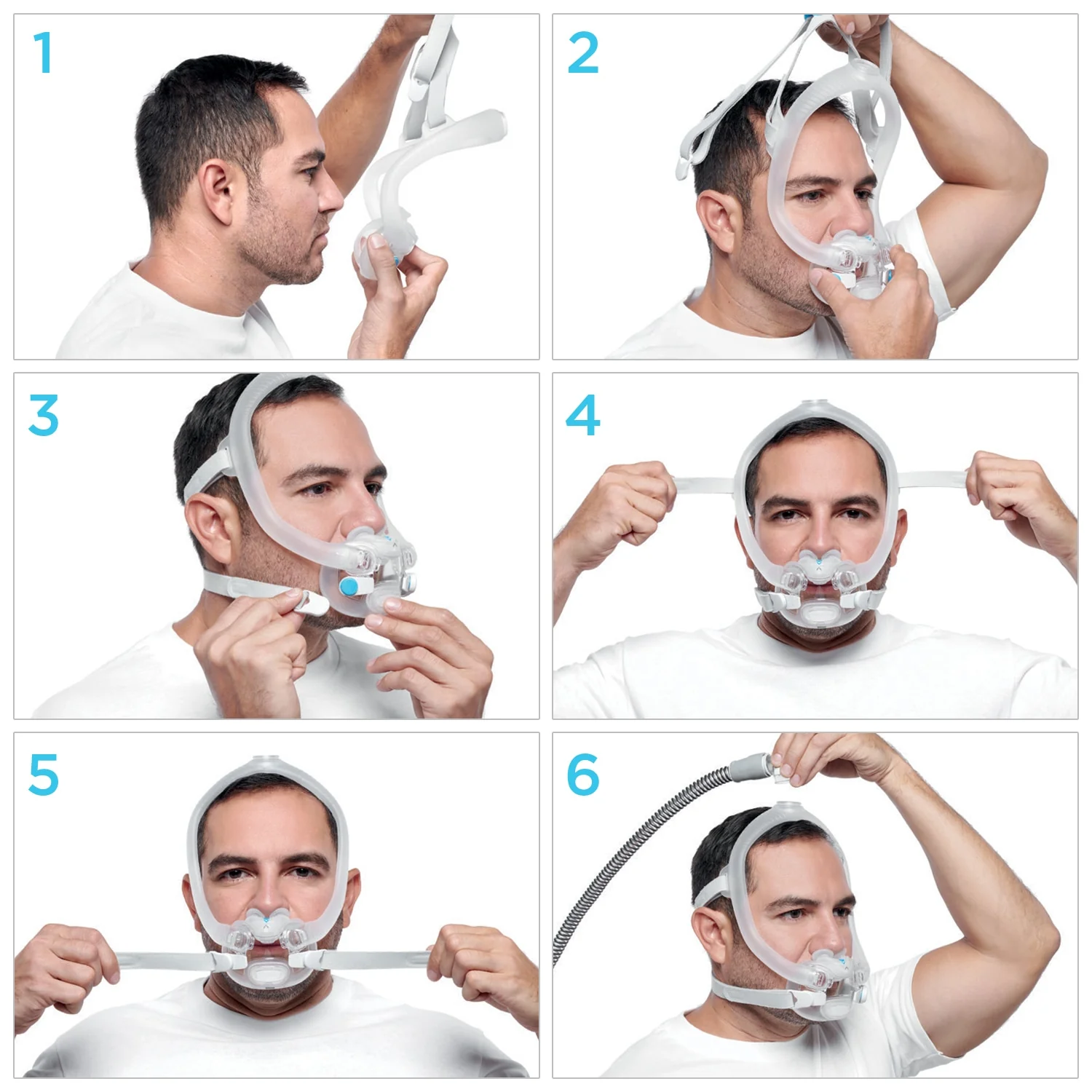 1

2

3

4

5

6