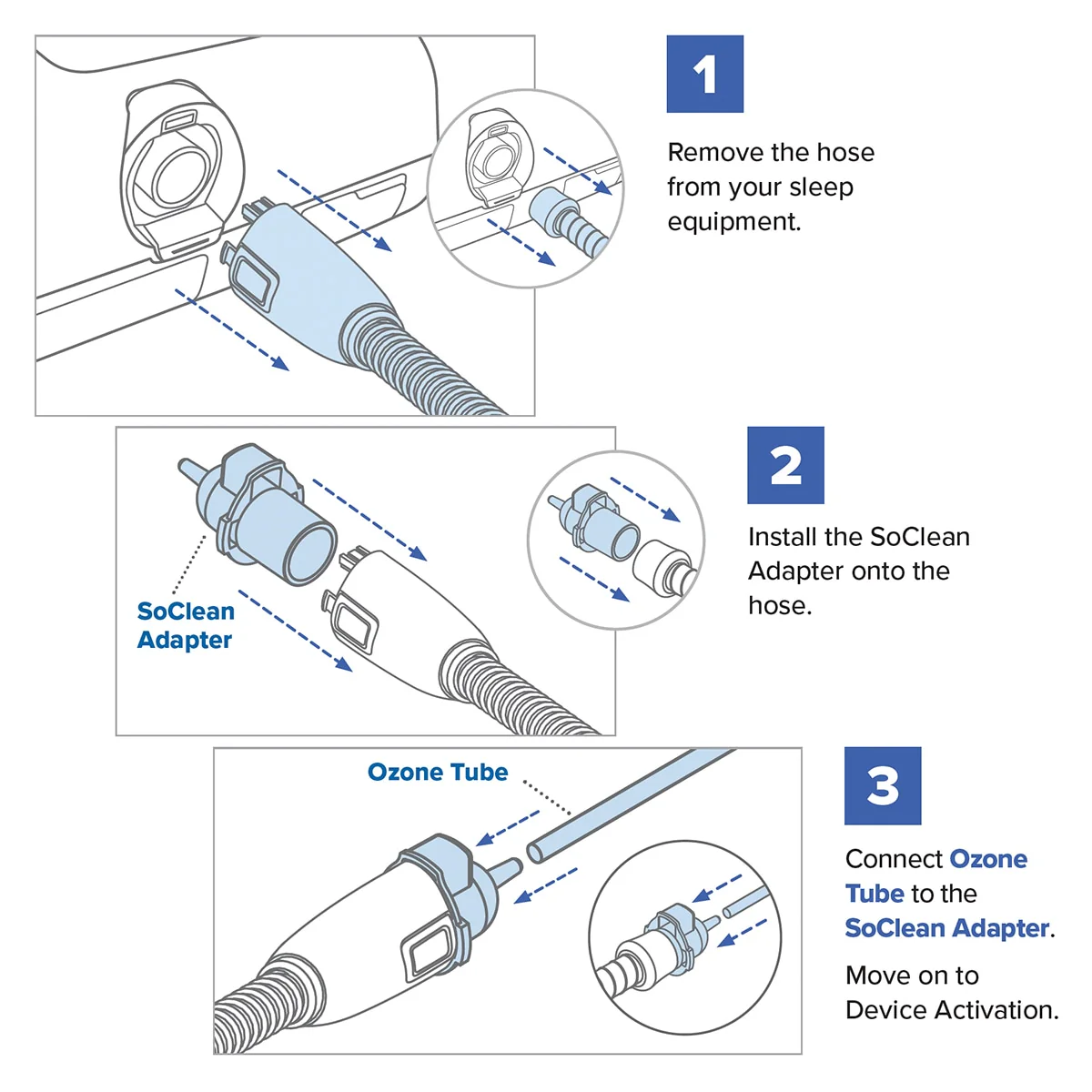 1

Remove the hose from your sleep equipment.

SoClean Adapter

2

Install the SoClean Adapter onto the hose.

Ozone Tube

3

Connect Ozone Tube to the SoClean Adapter.

Move on to Device Activation.